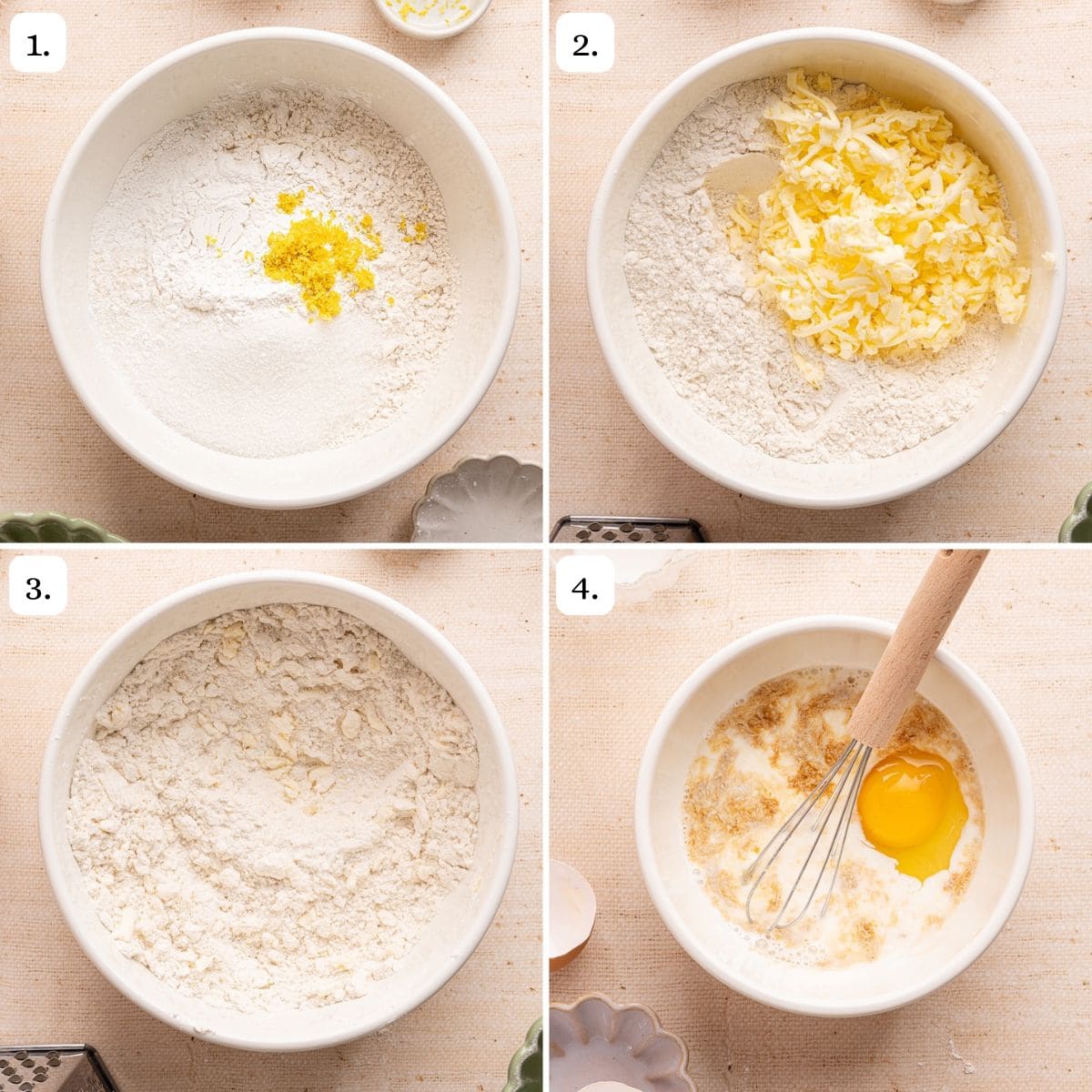 1.

2.

3.

4.